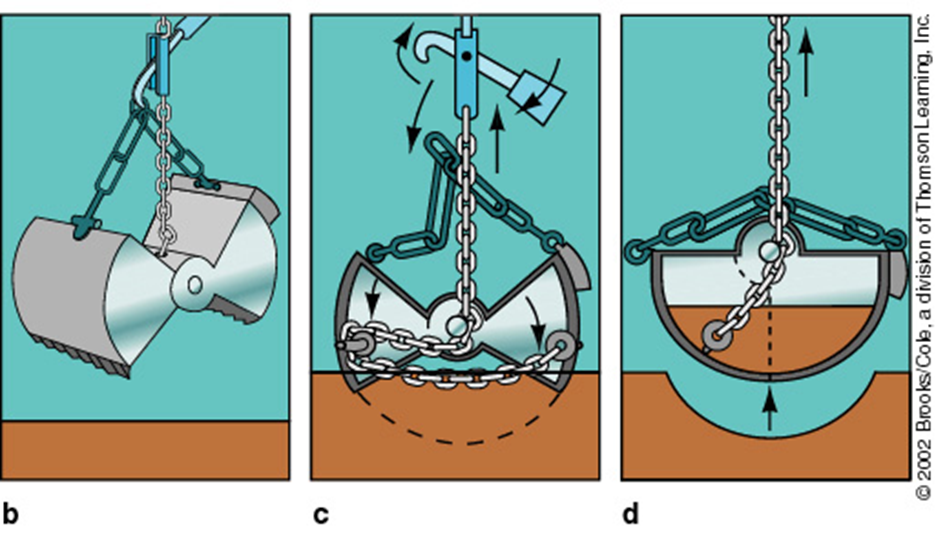 b

c

d

© 2002 Brooks/Cole, a division of Thomson Learning, Inc.